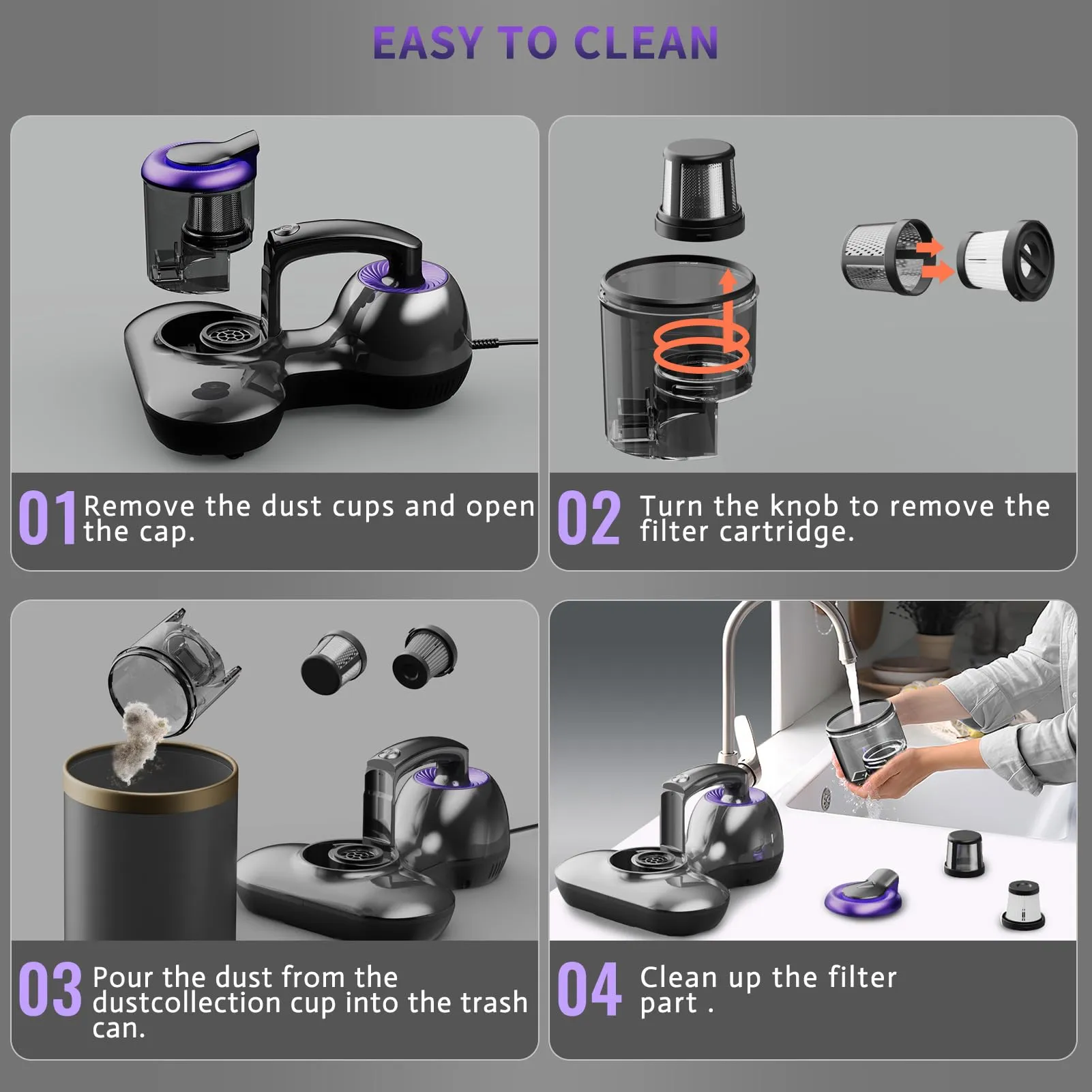 EASY TO CLEAN

01 Remove the dust cups and open the cap.

02 Turn the knob to remove the filter cartridge.

03 Pour the dust from the dustcollection cup into the trash can.

04 Clean up the filter part .